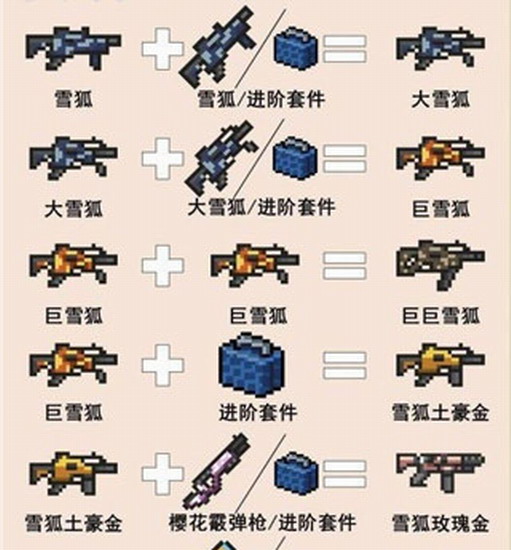 雪狐
雪狐/进阶套件
大雪狐

大雪狐
大雪狐/进阶套件
巨雪狐

巨雪狐
巨雪狐
巨巨雪狐

巨雪狐
进阶套件
雪狐土豪金

雪狐土豪金
樱花霰弹枪/进阶套件
雪狐玫瑰金