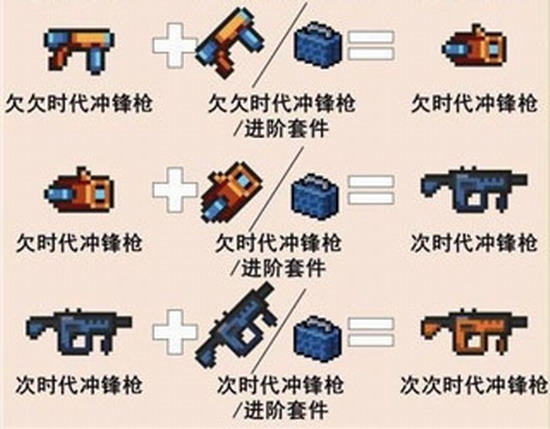 欠欠时代冲锋枪

欠欠时代冲锋枪
/进阶套件

欠时代冲锋枪

欠时代冲锋枪

欠时代冲锋枪
/进阶套件

次时代冲锋枪

次时代冲锋枪

次时代冲锋枪
/进阶套件

次次时代冲锋枪